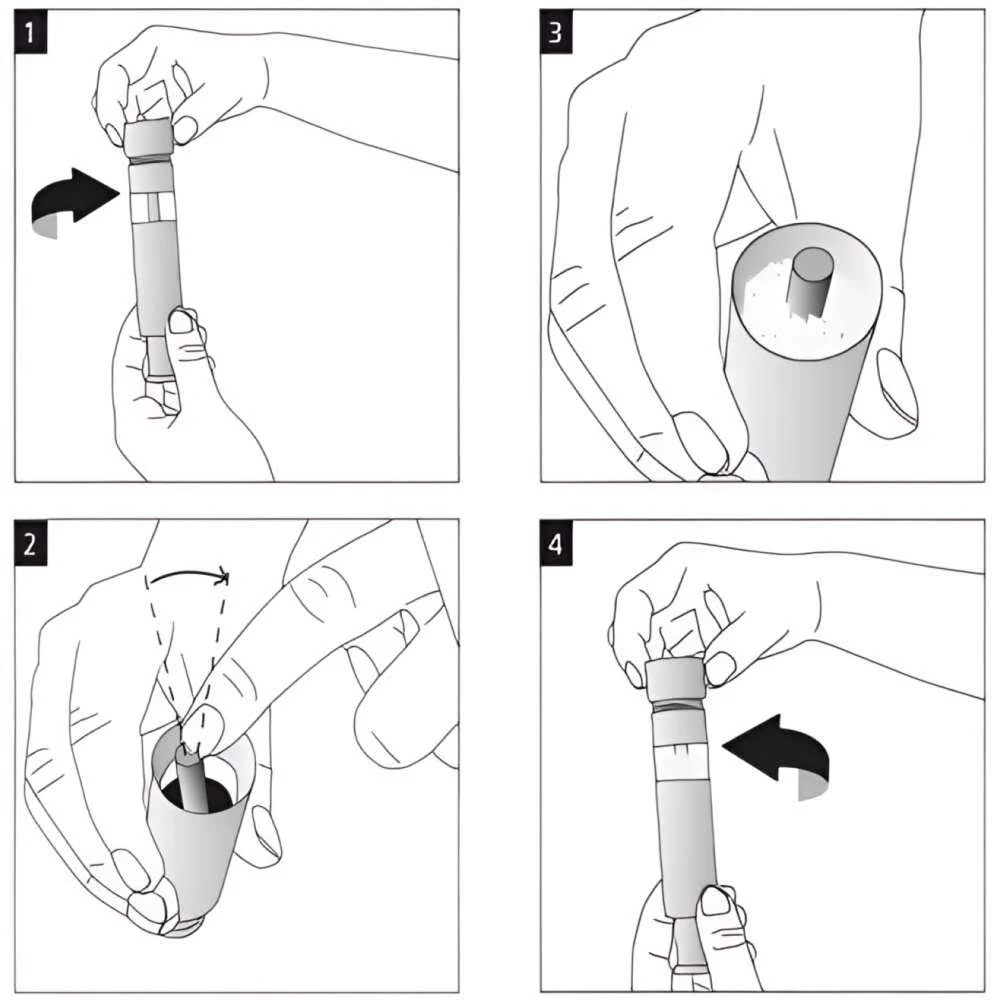 1

3

2

4