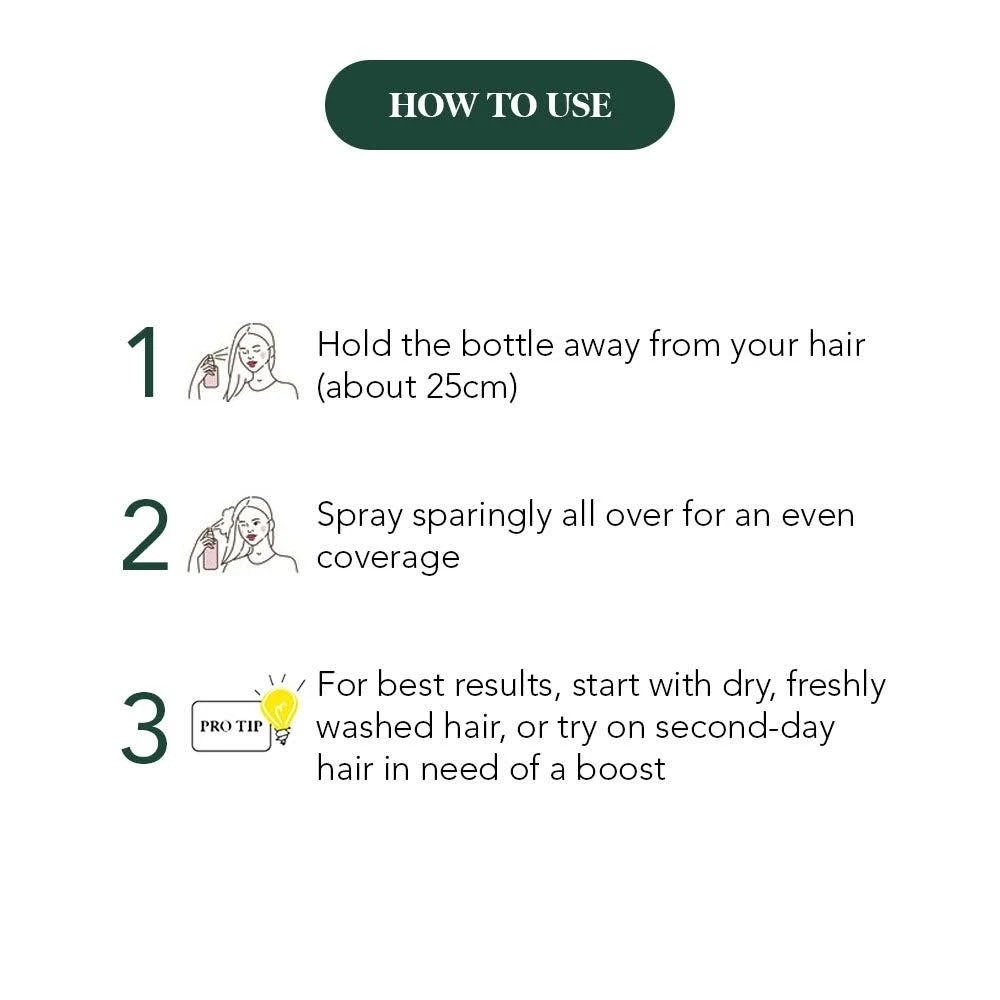 HOW TO USE

1 Hold the bottle away from your hair (about 25cm)

2 Spray sparingly all over for an even coverage

3 PRO TIP For best results, start with dry, freshly washed hair, or try on second-day hair in need of a boost