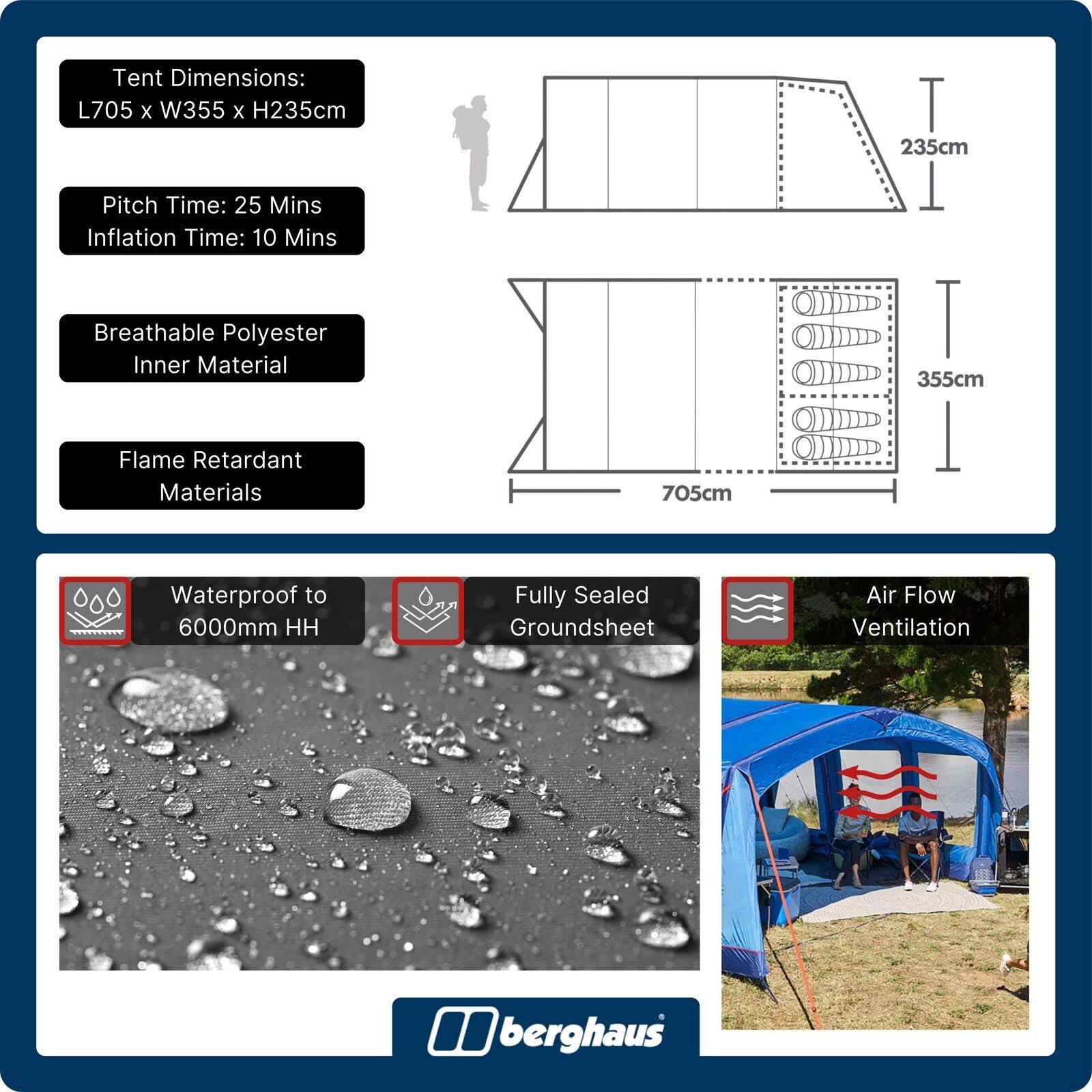 Tent Dimensions:
L705 x W355 x H235cm

Pitch Time: 25 Mins
Inflation Time: 10 Mins

Breathable Polyester
Inner Material

Flame Retardant
Materials

235cm

355cm

705cm

Waterproof to
6000mm HH

Fully Sealed
Groundsheet

Air Flow
Ventilation

berghaus®